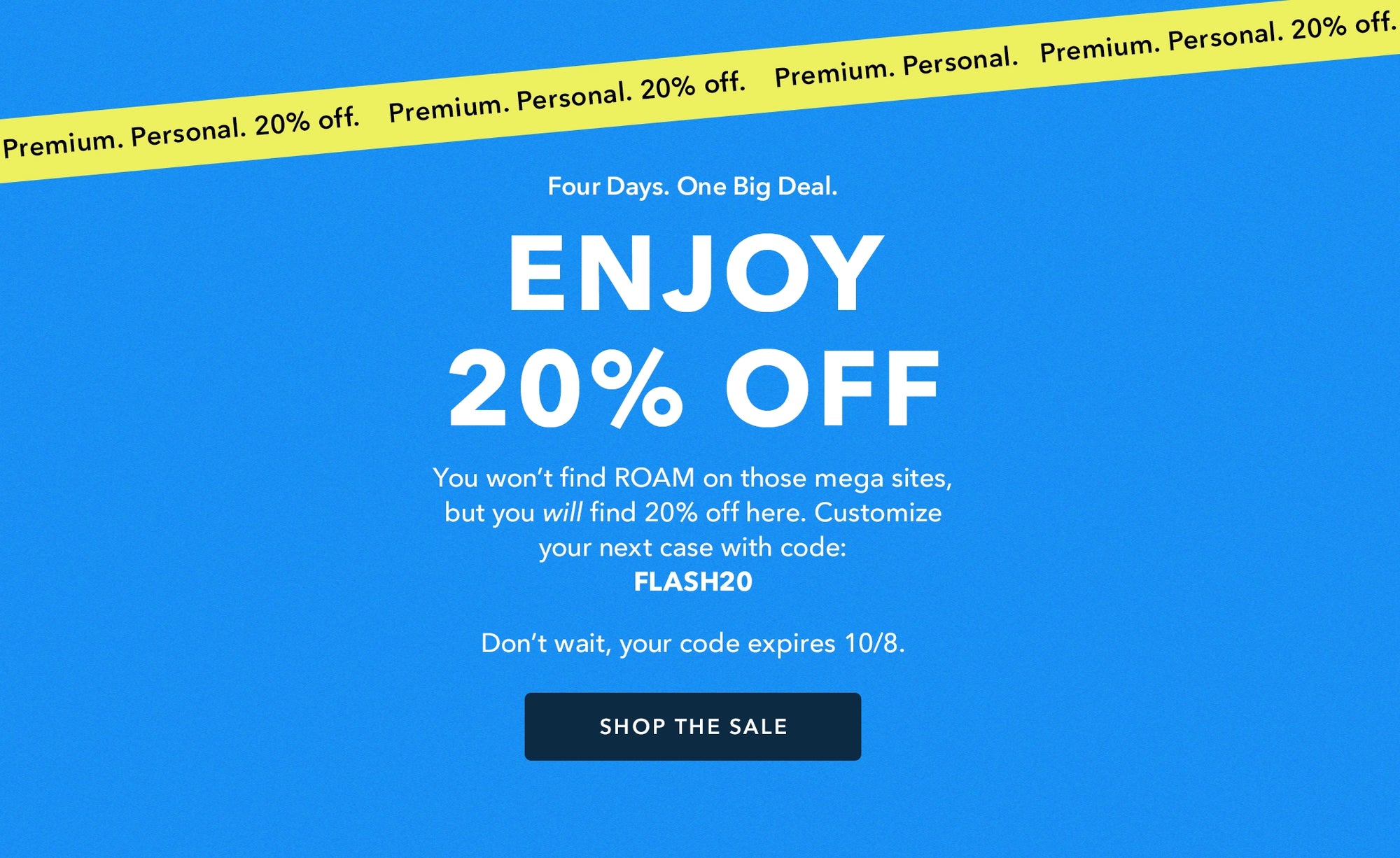 Premium. Personal. 20% off. Premium. Personal. 20% off. Premium. Personal. Premium. Personal. 20% off.

Four Days. One Big Deal.

ENJOY
20% OFF

You won't find ROAM on those mega sites, but you will find 20% off here. Customize your next case with code:
FLASH20

Don't wait, your code expires 10/8.

SHOP THE SALE